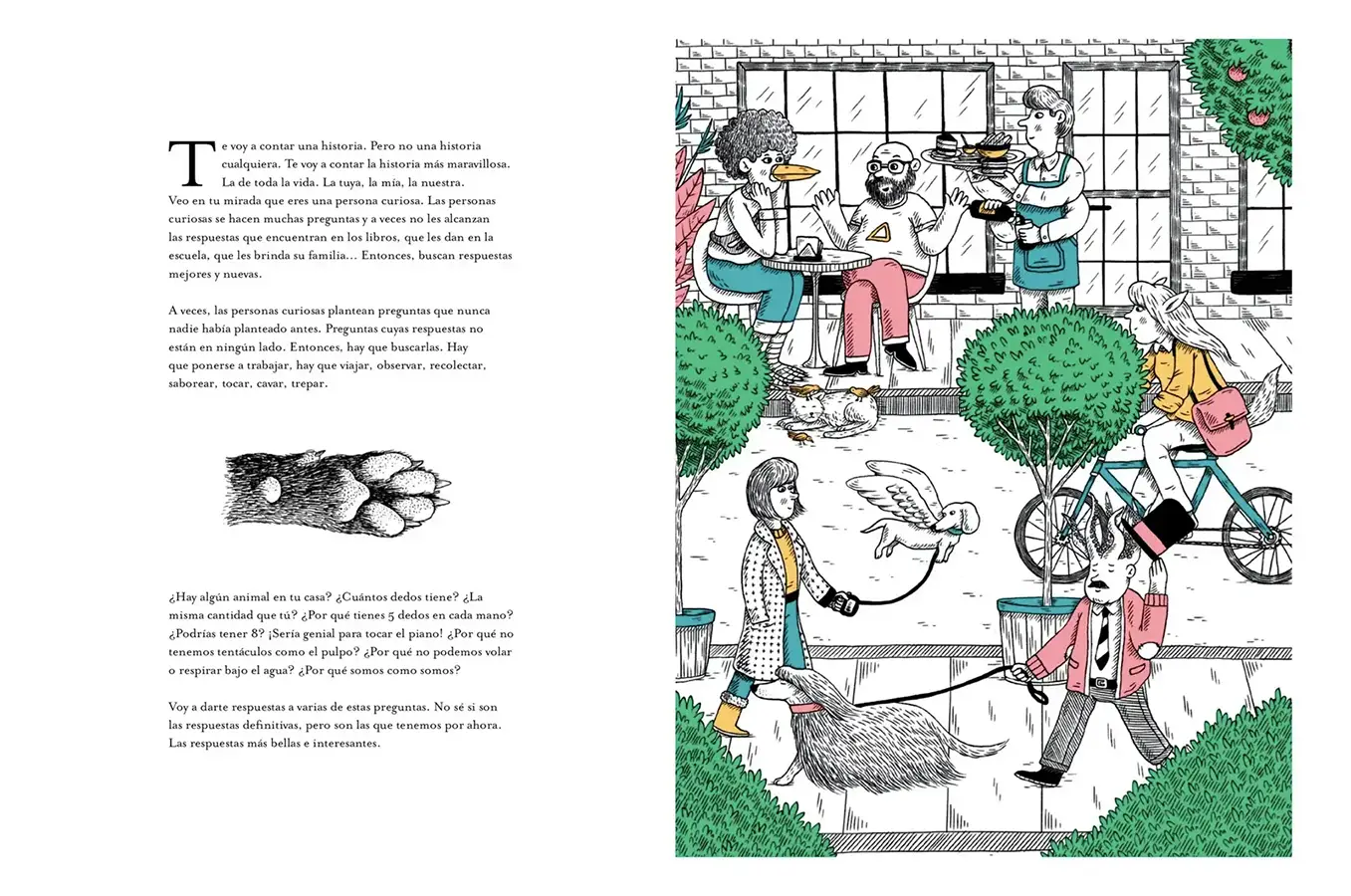 Te voy a contar una historia. Pero no una historia cualquiera. Te voy a contar la historia más maravillosa. La de toda la vida. La tuya, la mía, la nuestra. Veo en tu mirada que eres una persona curiosa. Las personas curiosas se hacen muchas preguntas y a veces no les alcanzan las respuestas que encuentran en los libros, que les dan en la escuela, que les brinda su familia... Entonces, buscan respuestas mejores y nuevas.

A veces, las personas curiosas plantean preguntas que nunca nadie había planteado antes. Preguntas cuyas respuestas no están en ningún lado. Entonces, hay que buscarlas. Hay que ponerse a trabajar, hay que viajar, observar, recolectar, saborear, tocar, cavar, trepar.

¿Hay algún animal en tu casa? ¿Cuántos dedos tiene? ¿La misma cantidad que tú? ¿Por qué tienes 5 dedos en cada mano? ¿Podrías tener 8? ¡Sería genial para tocar el piano! ¿Por qué no tenemos tentáculos como el pulpo? ¿Por qué no podemos volar o respirar bajo el agua? ¿Por qué somos como somos?

Voy a darte respuestas a varias de estas preguntas. No sé si son las respuestas definitivas, pero son las que tenemos por ahora. Las respuestas más bellas e interesantes.