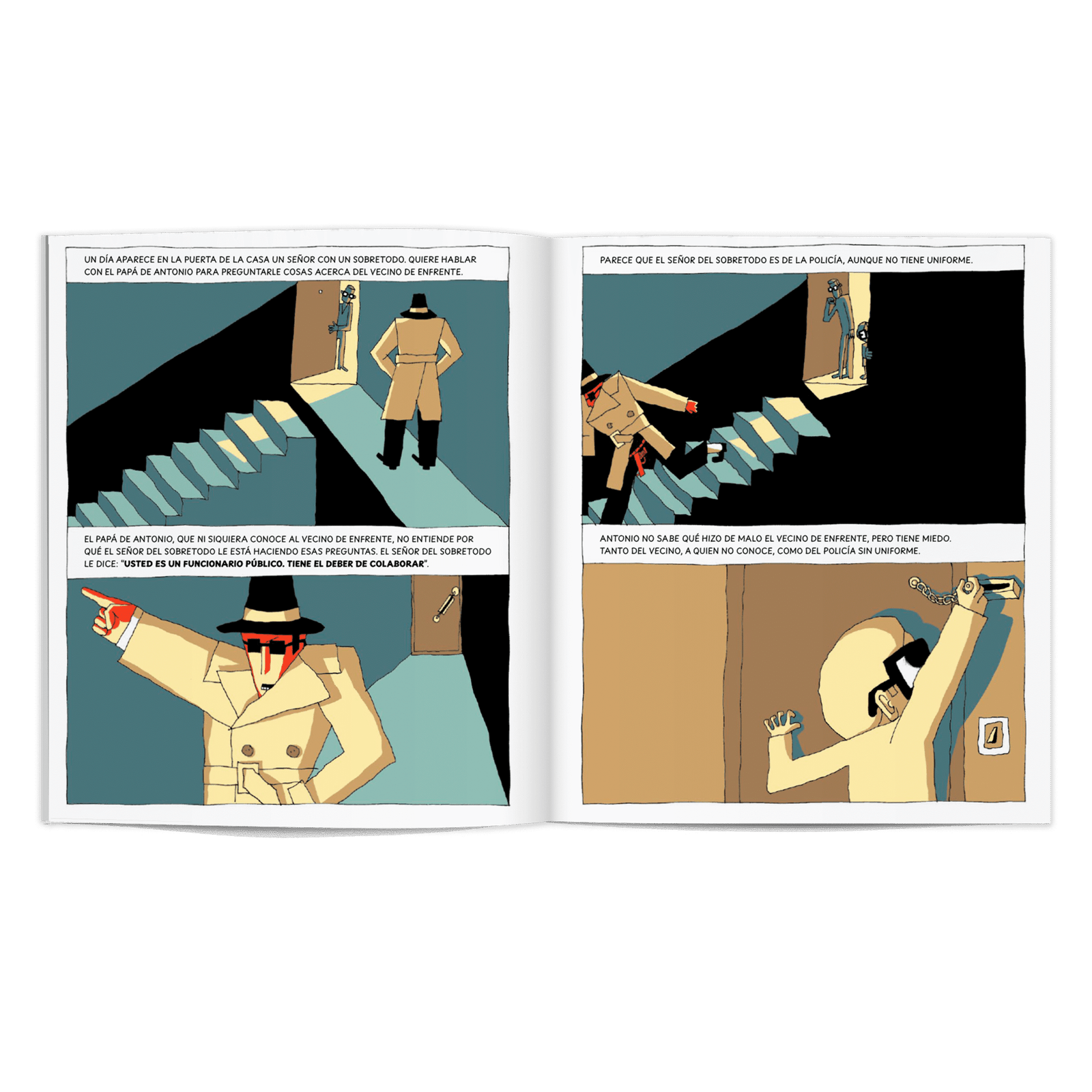 UN DÍA APARECE EN LA PUERTA DE LA CASA UN SEÑOR CON UN SOBRETODO. QUIERE HABLAR CON EL PAPÁ DE ANTONIO PARA PREGUNTARLE COSAS ACERCA DEL VECINO DE ENFRENTE.

EL PAPÁ DE ANTONIO, QUE NI SIQUIERA CONOCE AL VECINO DE ENFRENTE, NO ENTIENDE POR QUÉ EL SEÑOR DEL SOBRETODO LE ESTÁ HACIENDO ESAS PREGUNTAS. EL SEÑOR DEL SOBRETODO LE DICE: "USTED ES UN FUNCIONARIO PÚBLICO. TIENE EL DEBER DE COLABORAR".

PARECE QUE EL SEÑOR DEL SOBRETODO ES DE LA POLICÍA, AUNQUE NO TIENE UNIFORME.

ANTONIO NO SABE QUÉ HIZO DE MALO EL VECINO DE ENFRENTE, PERO TIENE MIEDO. TANTO DEL VECINO, A QUIEN NO CONOCE, COMO DEL POLICÍA SIN UNIFORME.